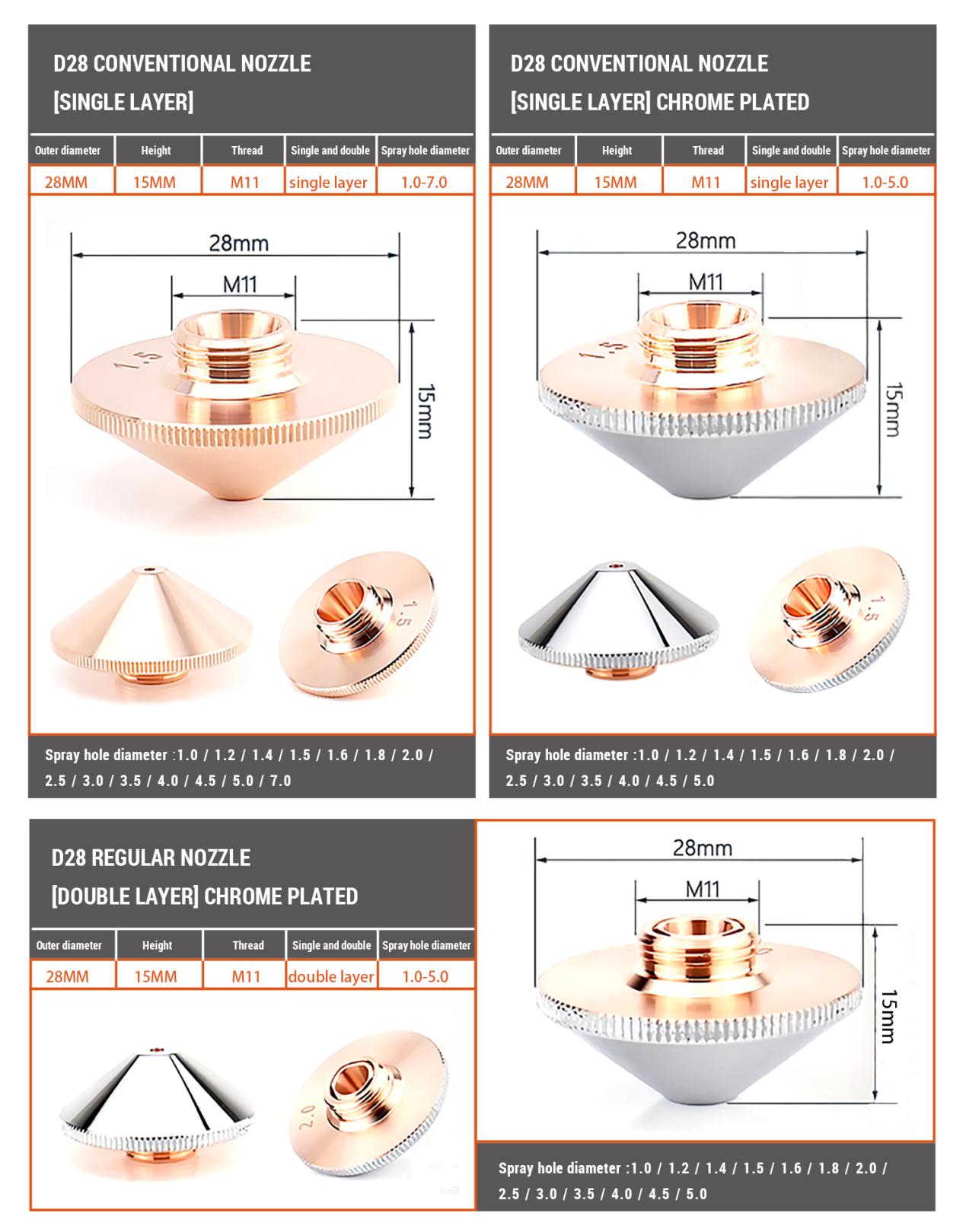 D28 CONVENTIONAL NOZZLE
[SINGLE LAYER]

| Outer diameter | Height | Thread | Single and double | Spray hole diameter |
|---|---|---|---|---|
| 28MM | 15MM | M11 | single layer | 1.0-7.0 |

28mm
M11
15mm
1.5
1.5

Spray hole diameter :1.0 / 1.2 / 1.4 / 1.5 / 1.6 / 1.8 / 2.0 / 2.5 / 3.0 / 3.5 / 4.0 / 4.5 / 5.0 / 7.0

D28 CONVENTIONAL NOZZLE
[SINGLE LAYER] CHROME PLATED

| Outer diameter | Height | Thread | Single and double | Spray hole diameter |
|---|---|---|---|---|
| 28MM | 15MM | M11 | single layer | 1.0-5.0 |

28mm
M11
15mm
1.5
1.5

Spray hole diameter :1.0 / 1.2 / 1.4 / 1.5 / 1.6 / 1.8 / 2.0 / 2.5 / 3.0 / 3.5 / 4.0 / 4.5 / 5.0

D28 REGULAR NOZZLE
[DOUBLE LAYER] CHROME PLATED

| Outer diameter | Height | Thread | Single and double | Spray hole diameter |
|---|---|---|---|---|
| 28MM | 15MM | M11 | double layer | 1.0-5.0 |

2.0

28mm
M11
15mm

Spray hole diameter :1.0 / 1.2 / 1.4 / 1.5 / 1.6 / 1.8 / 2.0 / 2.5 / 3.0 / 3.5 / 4.0 / 4.5 / 5.0